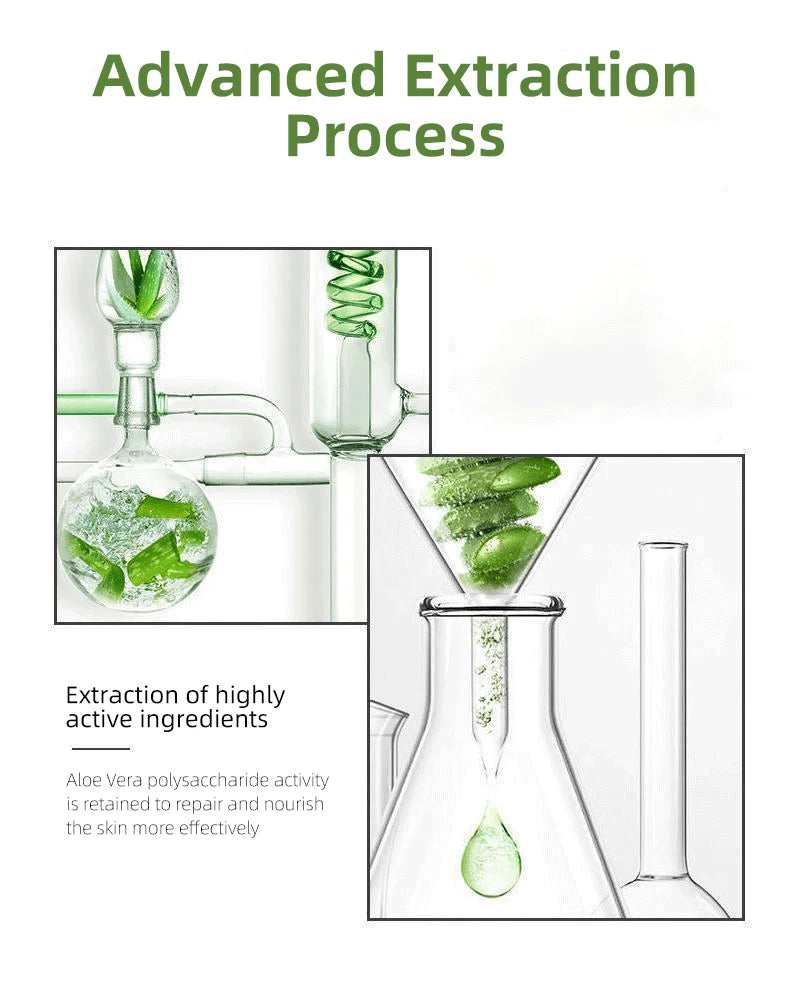 Advanced Extraction Process

Extraction of highly active ingredients

Aloe Vera polysaccharide activity is retained to repair and nourish the skin more effectively