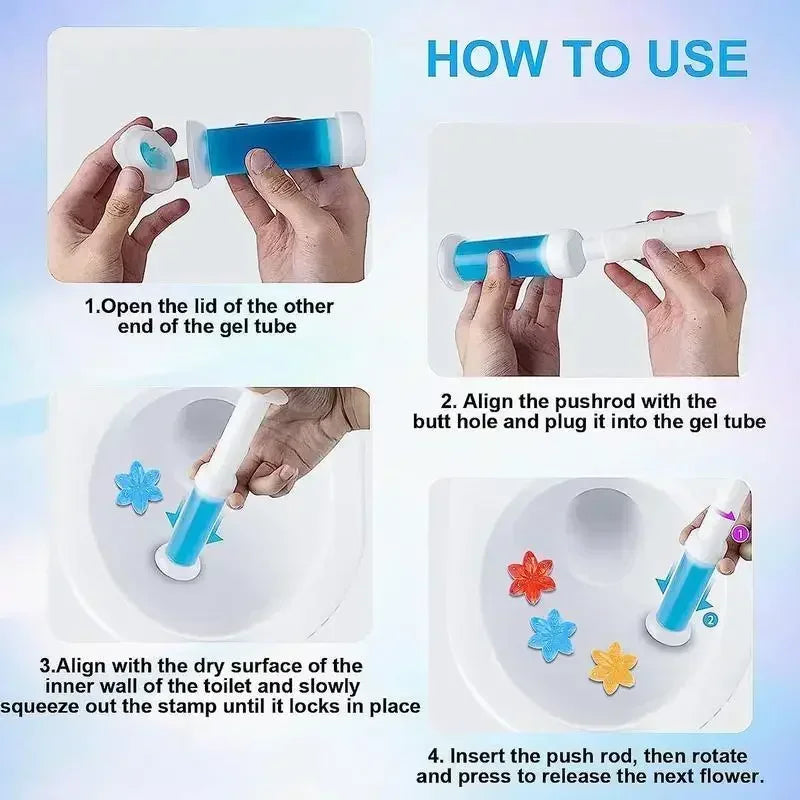 HOW TO USE

1.Open the lid of the other end of the gel tube

2. Align the pushrod with the butt hole and plug it into the gel tube

3.Align with the dry surface of the inner wall of the toilet and slowly squeeze out the stamp until it locks in place

1

2

4. Insert the push rod, then rotate and press to release the next flower.