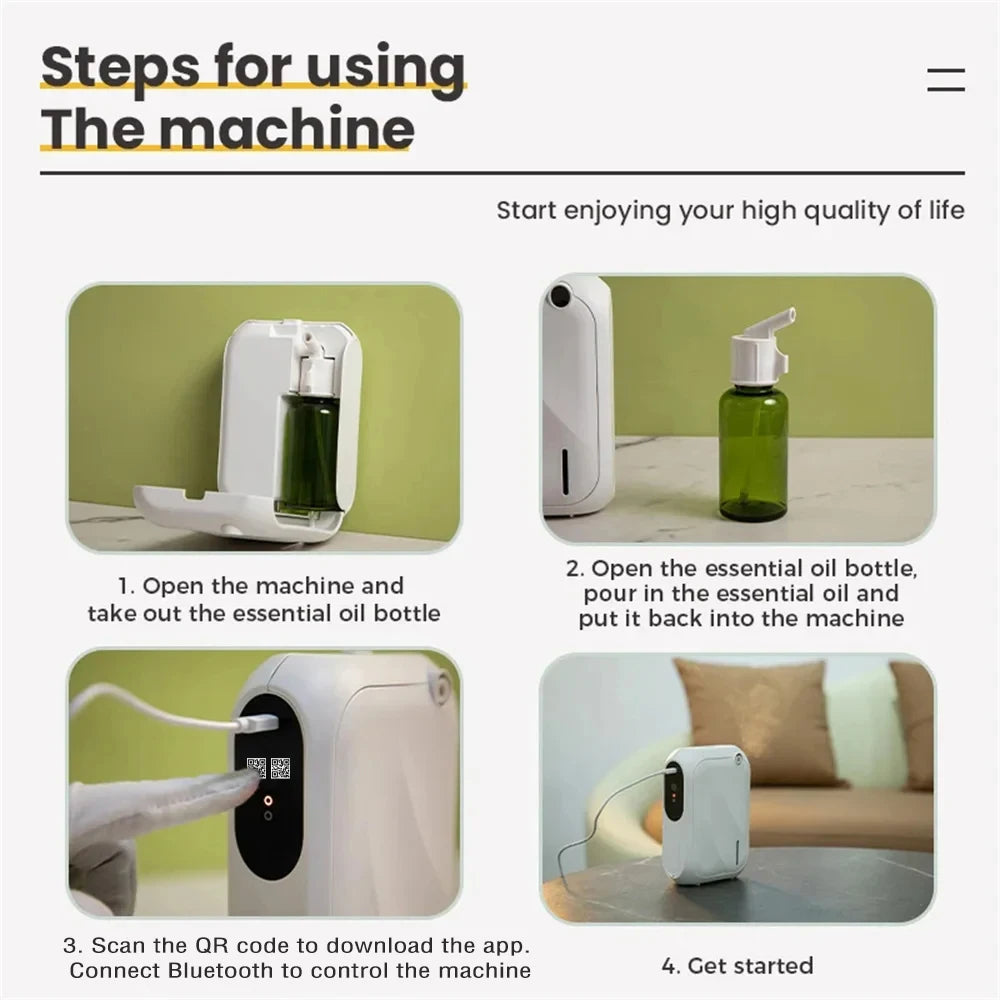 Steps for using The machine

Start enjoying your high quality of life

1. Open the machine and take out the essential oil bottle

2. Open the essential oil bottle, pour in the essential oil and put it back into the machine

3. Scan the QR code to download the app. Connect Bluetooth to control the machine

4. Get started