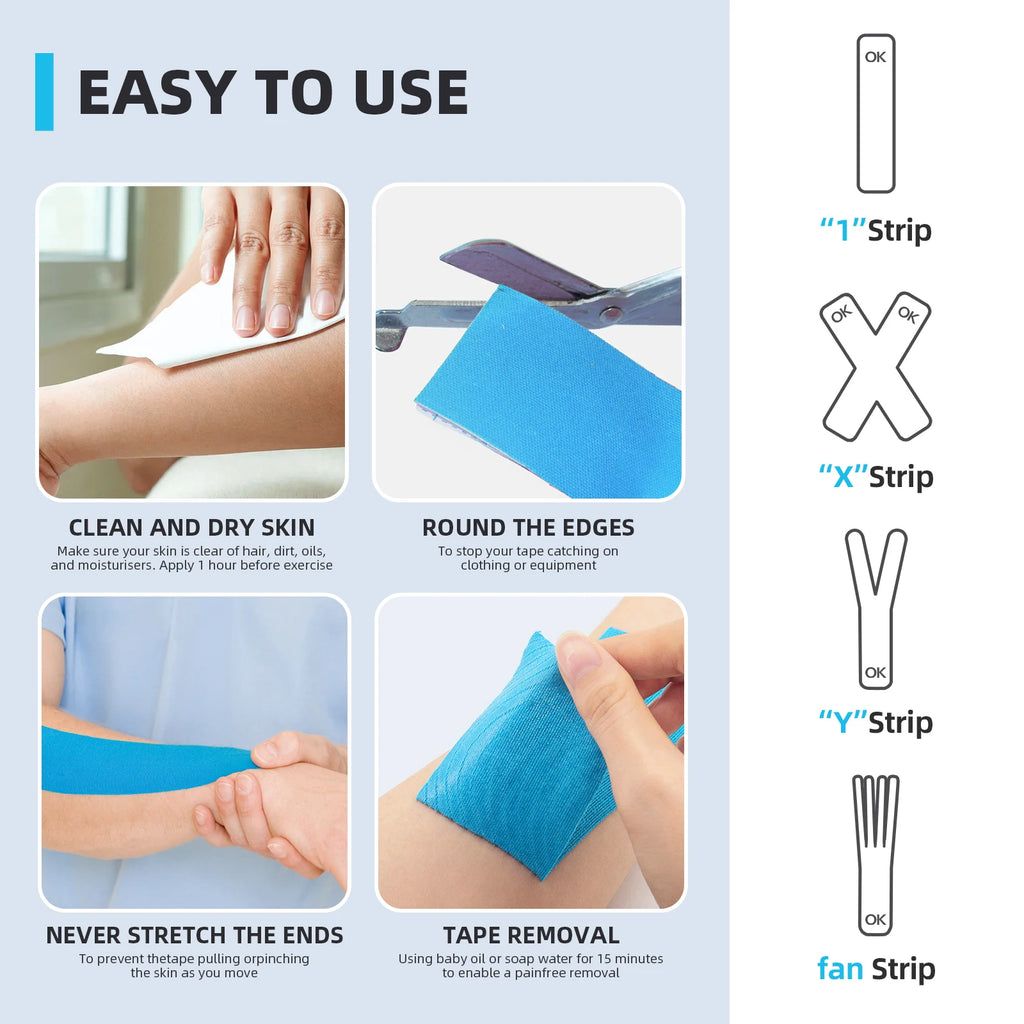 EASY TO USE

CLEAN AND DRY SKIN
Make sure your skin is clear of hair, dirt, oils, and moisturisers. Apply 1 hour before exercise

ROUND THE EDGES
To stop your tape catching on clothing or equipment

NEVER STRETCH THE ENDS
To prevent thetape pulling orpinching the skin as you move

TAPE REMOVAL
Using baby oil or soap water for 15 minutes to enable a painfree removal

OK
"1"Strip

OK OK
"X"Strip

OK
"Y"Strip

OK
fan Strip