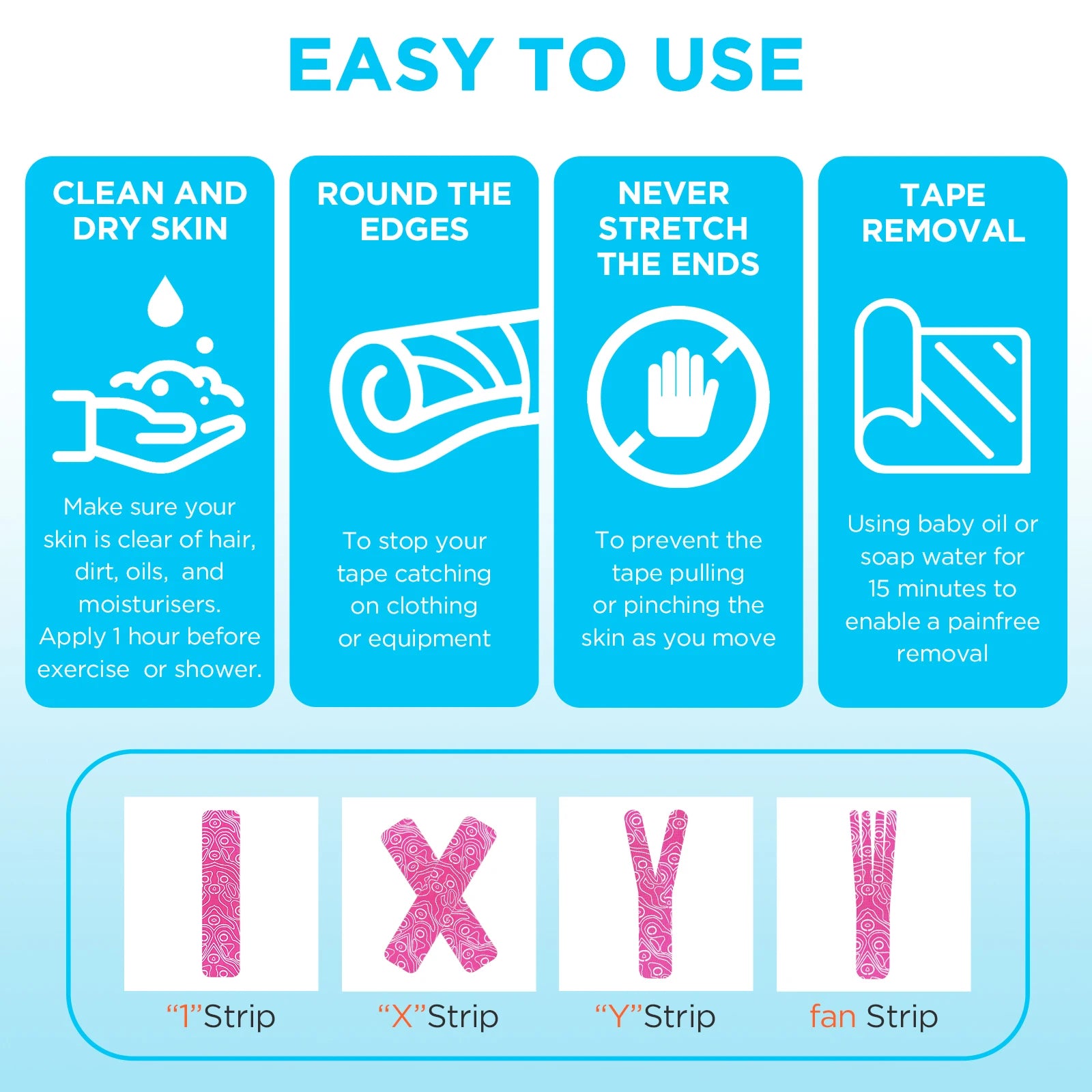 EASY TO USE

CLEAN AND DRY SKIN

Make sure your skin is clear of hair, dirt, oils, and moisturisers. Apply 1 hour before exercise or shower.

ROUND THE EDGES

To stop your tape catching on clothing or equipment

NEVER STRETCH THE ENDS

To prevent the tape pulling or pinching the skin as you move

TAPE REMOVAL

Using baby oil or soap water for 15 minutes to enable a painfree removal

“1”Strip

“X”Strip

“Y”Strip

fan Strip