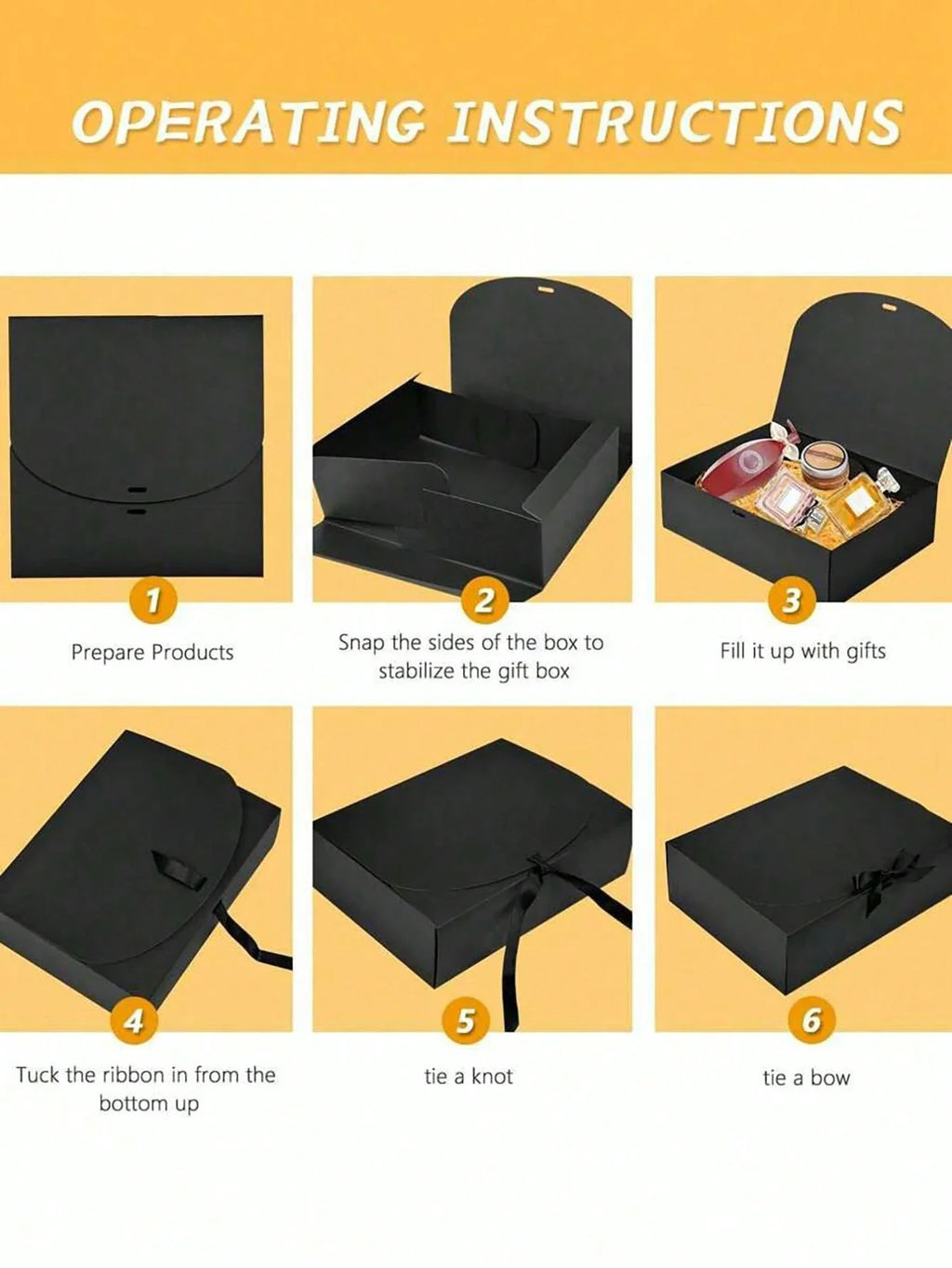 OPERATING INSTRUCTIONS

1
Prepare Products

2
Snap the sides of the box to stabilize the gift box

3
Fill it up with gifts

4
Tuck the ribbon in from the bottom up

5
tie a knot

6
tie a bow