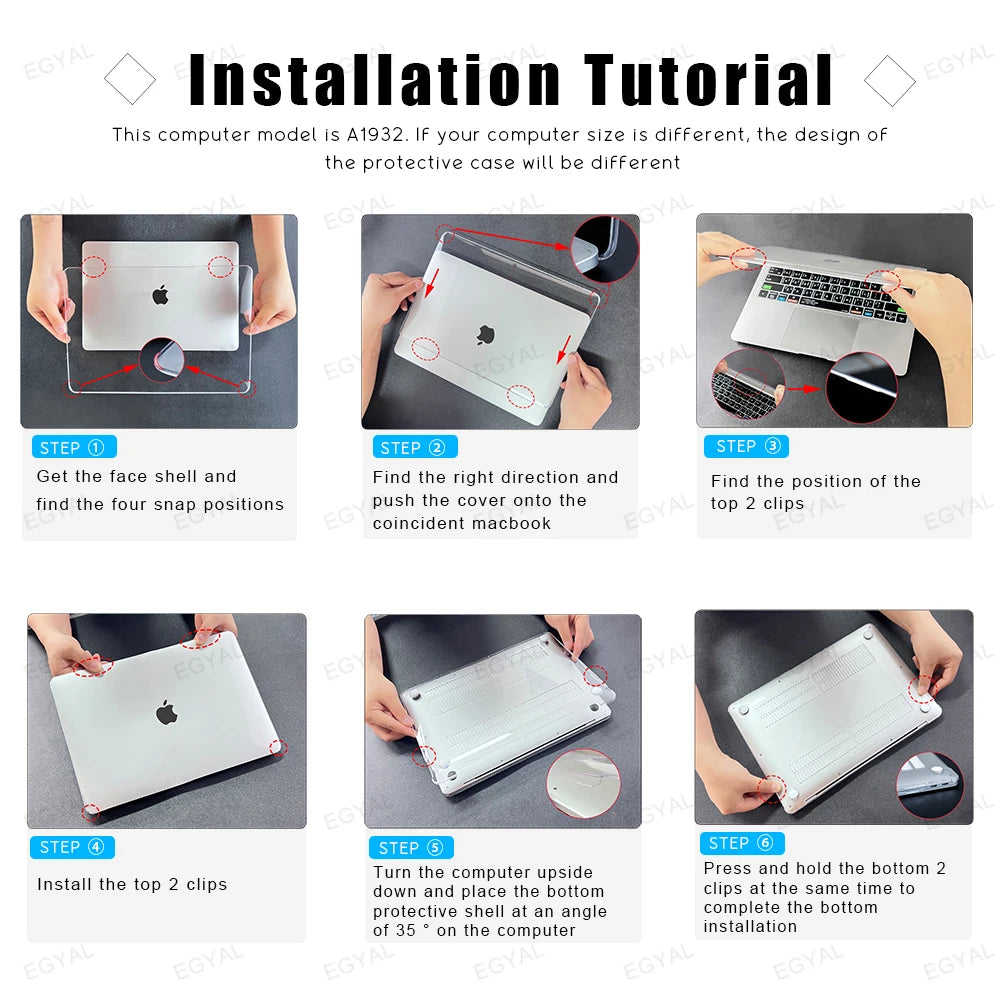 Installation Tutorial

This computer model is A1932. If your computer size is different, the design of the protective case will be different

STEP ①
Get the face shell and find the four snap positions

STEP ②
Find the right direction and push the cover onto the coincident macbook

STEP ③
Find the position of the top 2 clips

STEP ④
Install the top 2 clips

STEP ⑤
Turn the computer upside down and place the bottom protective shell at an angle of 35 ° on the computer

STEP ⑥
Press and hold the bottom 2 clips at the same time to complete the bottom installation

EGYAL