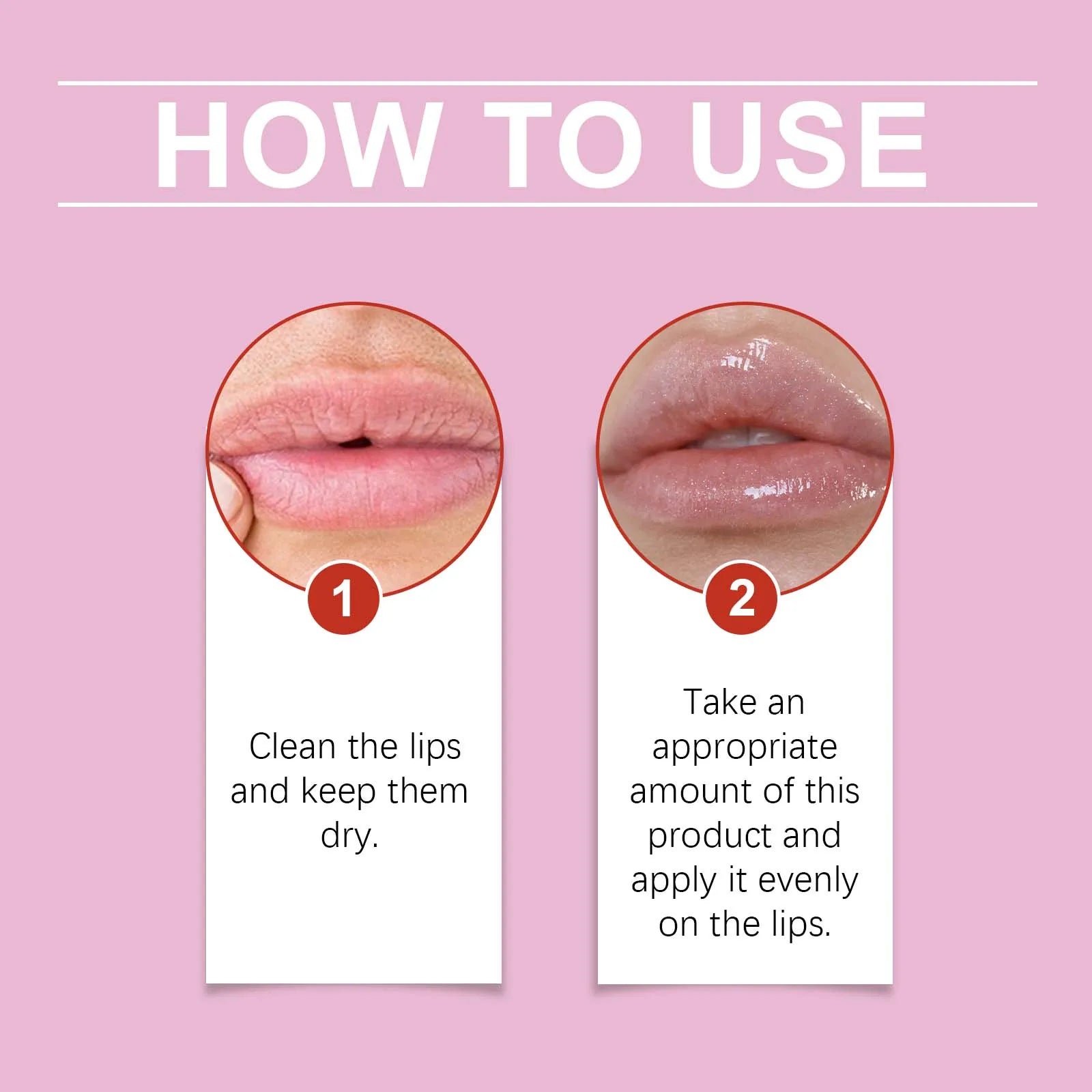 HOW TO USE

1

Clean the lips and keep them dry.

2

Take an appropriate amount of this product and apply it evenly on the lips.